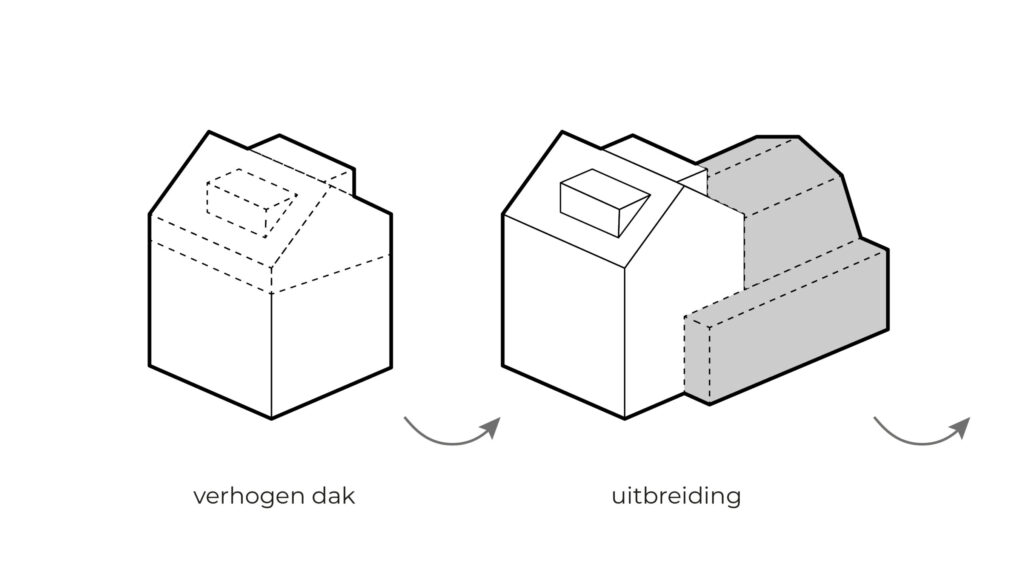 verhogen dak

uitbreiding